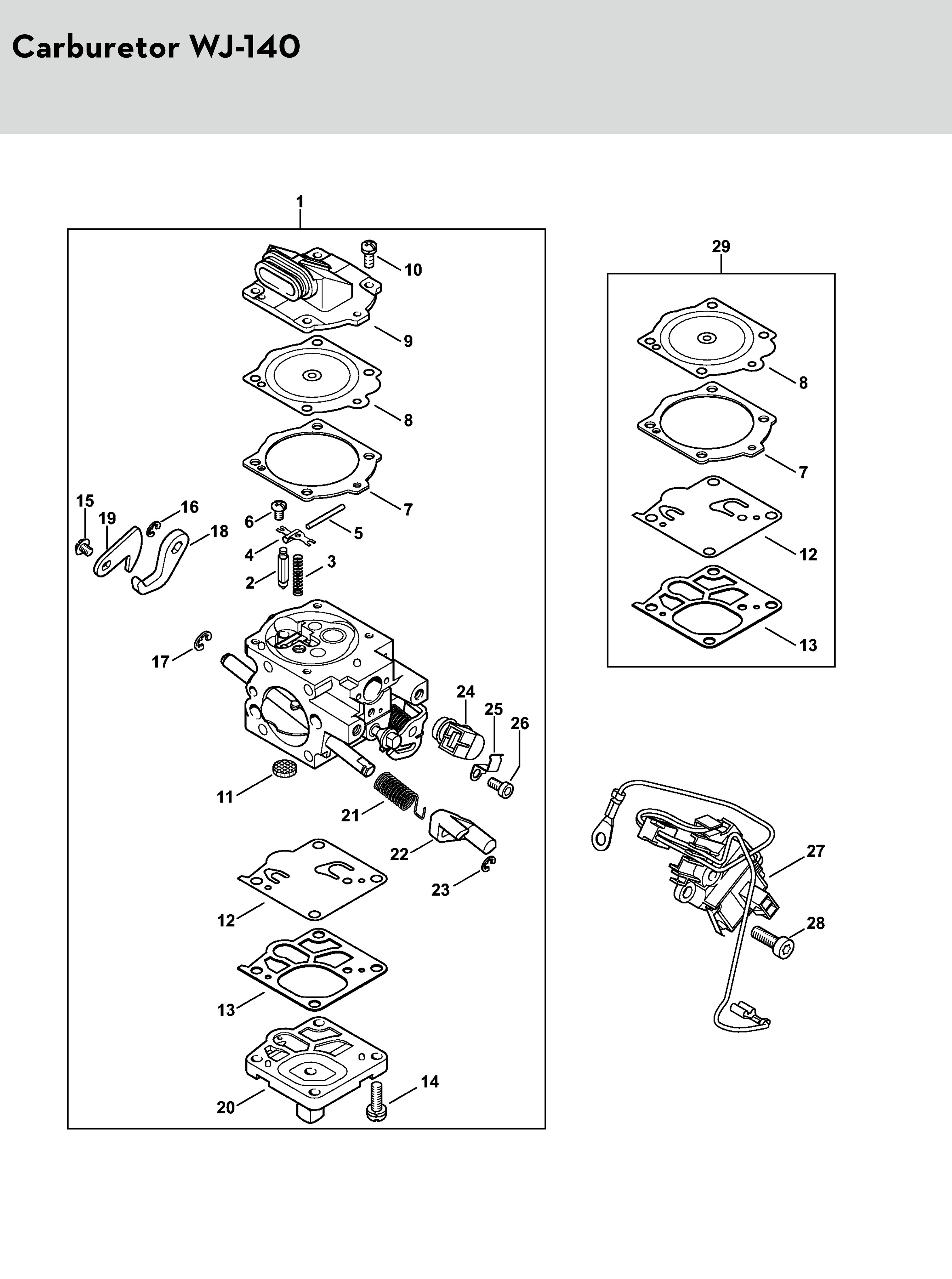 Carburetor WJ-140

1

10

9

8

7

15

19

16

18

6

5

4

3

2

17

24

25

26

11

21

22

23

12

13

20

14

29

8

7

12

13

27

28